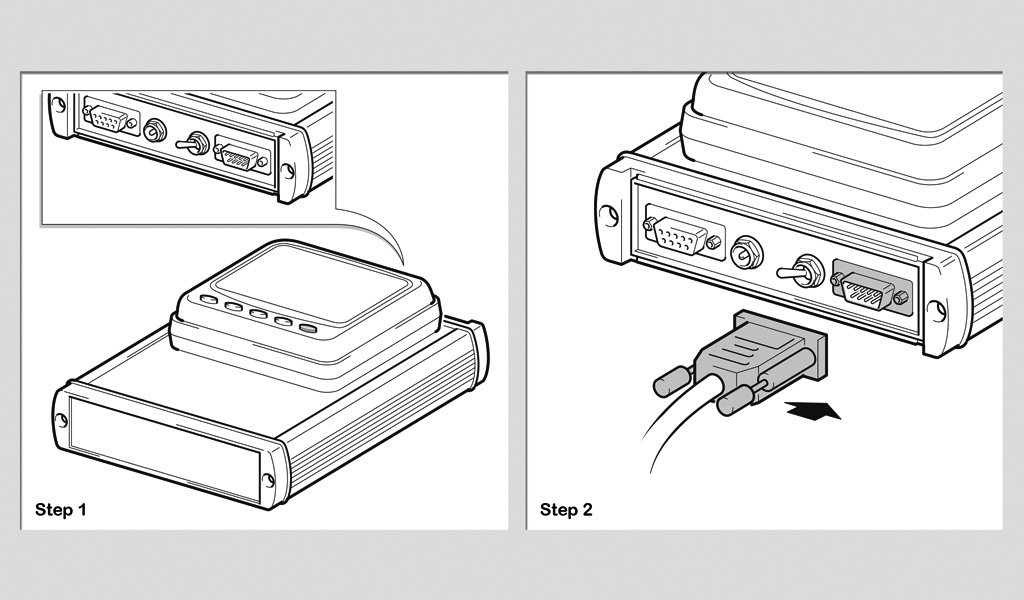 Step 1

Step 2